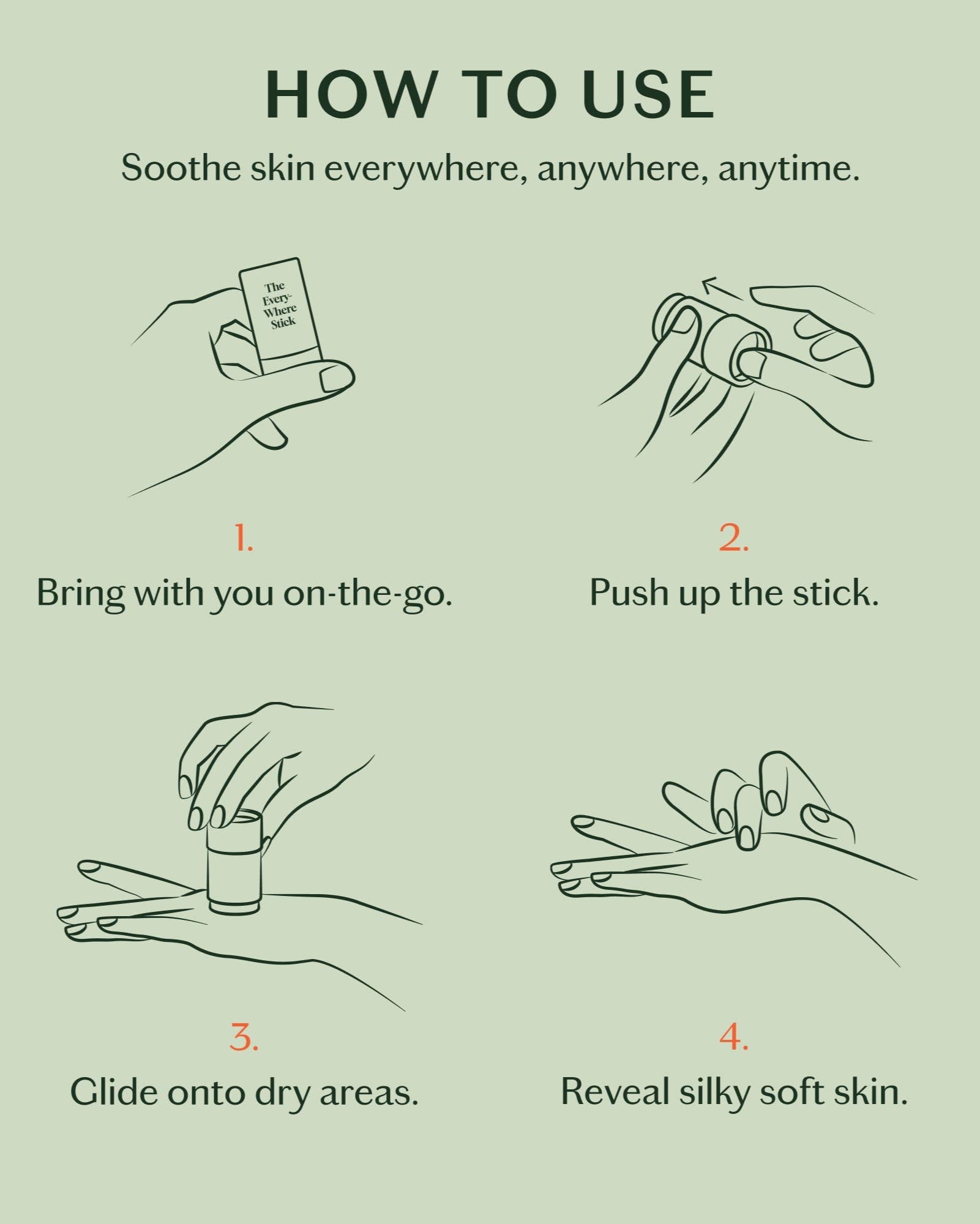 HOW TO USE

Soothe skin everywhere, anywhere, anytime.

The Every-Where Stick

1.
Bring with you on-the-go.

2.
Push up the stick.

3.
Glide onto dry areas.

4.
Reveal silky soft skin.